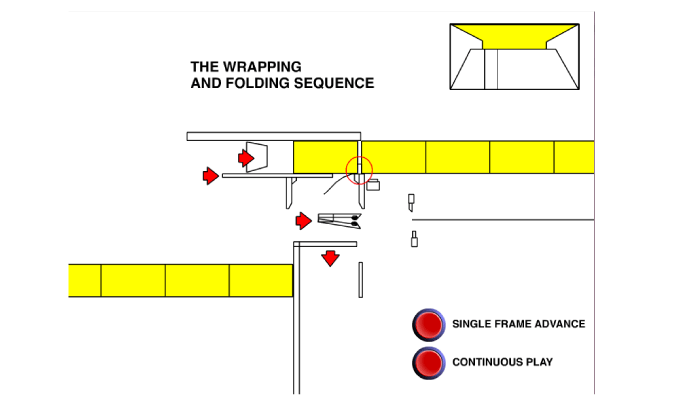 THE WRAPPING
AND FOLDING SEQUENCE

SINGLE FRAME ADVANCE

CONTINUOUS PLAY